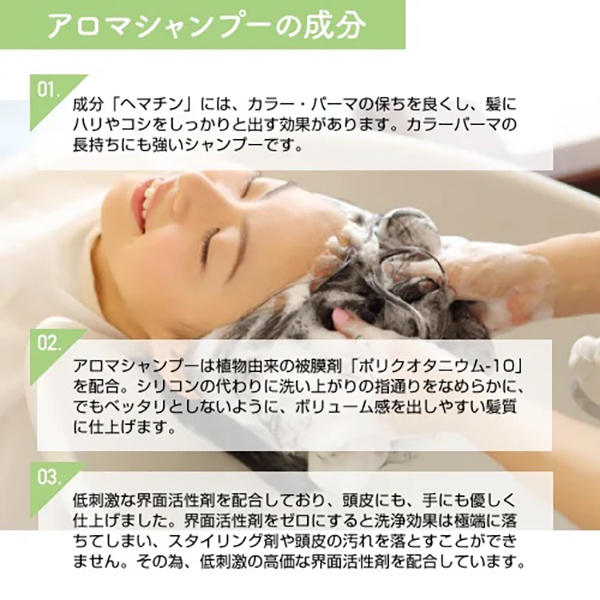 アロマシャンプーの成分

01.

成分「ヘマチン」には、カラー・パーマの保ちを良くし、髪にハリやコシをしっかりと出す効果があります。カラーパーマの長持ちにも強いシャンプーです。

02.

アロマシャンプーは植物由来の被膜剤「ポリクオタニウム-10」を配合。シリコンの代わりに洗い上がりの指通りをなめらかに、でもベッタリとしないように、ボリューム感を出しやすい髪質に仕上げます。

03.

低刺激な界面活性剤を配合しており、頭皮にも、手にも優しく仕上げました。界面活性剤をゼロにすると洗浄効果は極端に落ちてしまい、スタイリング剤や頭皮の汚れを落とすことができません。その為、低刺激の高価な界面活性剤を配合しています。